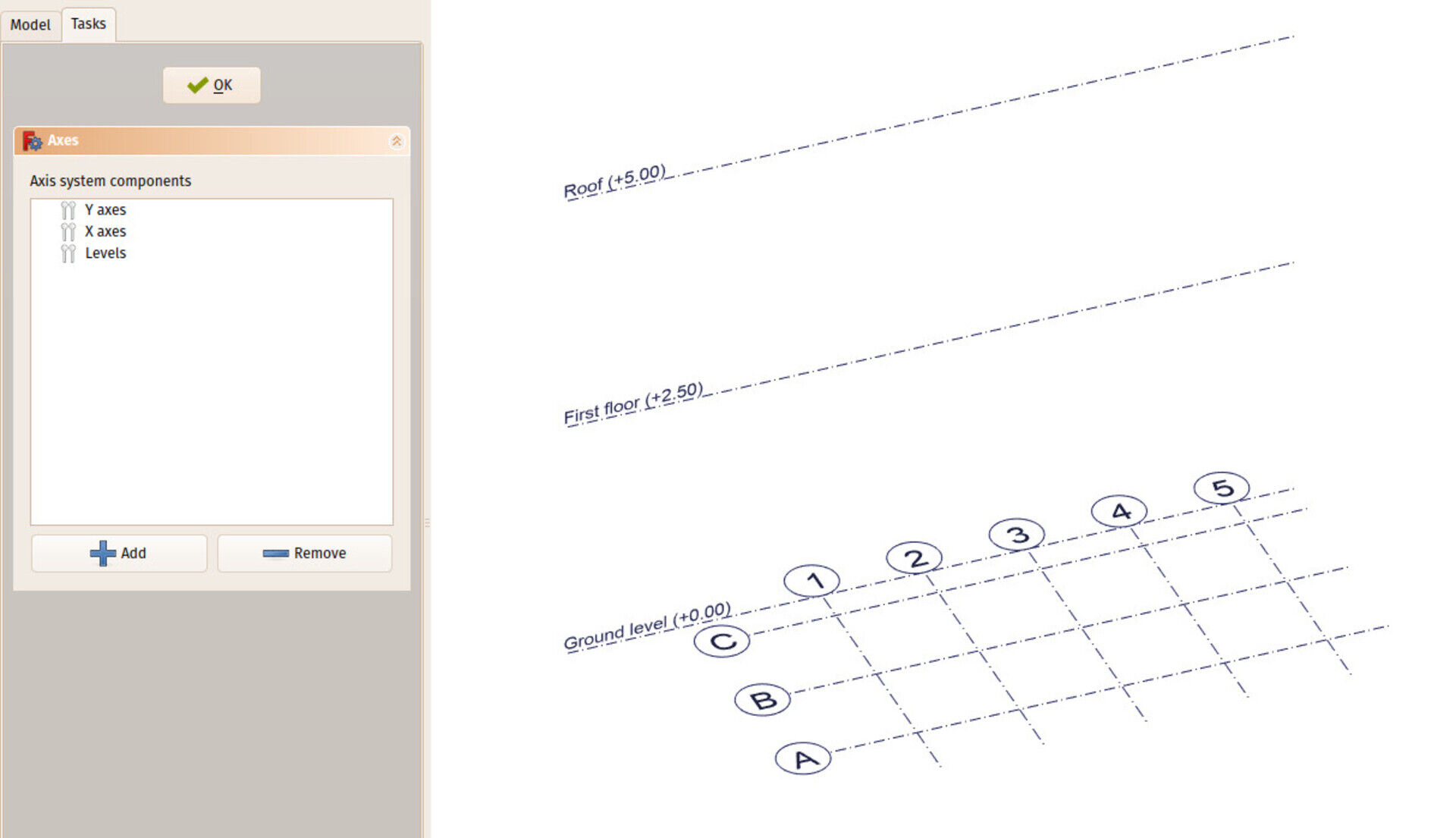 Model Tasks

OK

Axes

Axis system components

Y axes
X axes
Levels

Add Remove

Roof (+5.00)

First floor (+2.50)

Ground level (+0.00)

1 2 3 4 5

C
B
A