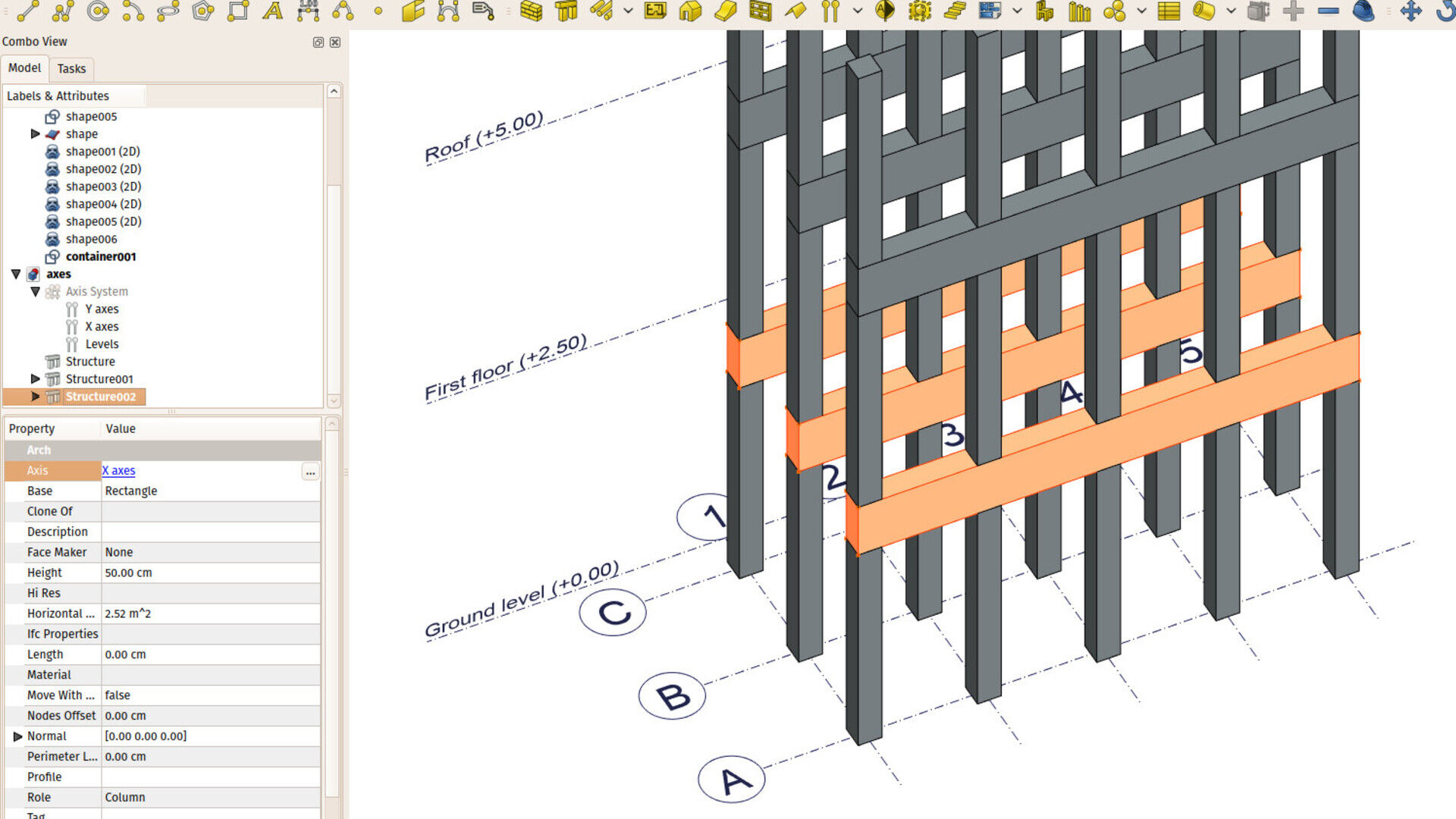 Combo View

Model Tasks

Labels & Attributes

shape005
shape
shape001 (2D)
shape002 (2D)
shape003 (2D)
shape004 (2D)
shape005 (2D)
shape006
container001
axes
Axis System
Y axes
X axes
Levels
Structure
Structure001
Structure002

| Property | Value |
|---|---|
| Arch | |
| Axis | X axes |
| Base | Rectangle |
| Clone Of | |
| Description | |
| Face Maker | None |
| Height | 50.00 cm |
| Hi Res | |
| Horizontal ... | 2.52 m^2 |
| Ifc Properties | |
| Length | 0.00 cm |
| Material | |
| Move With ... | false |
| Nodes Offset | 0.00 cm |
| Normal | [0.00 0.00 0.00] |
| Perimeter L... | 0.00 cm |
| Profile | |
| Role | Column |
| Tag | |

Roof (+5.00)

First floor (+2.50)

Ground level (+0.00)

1 2 3 4 5

C

B

A